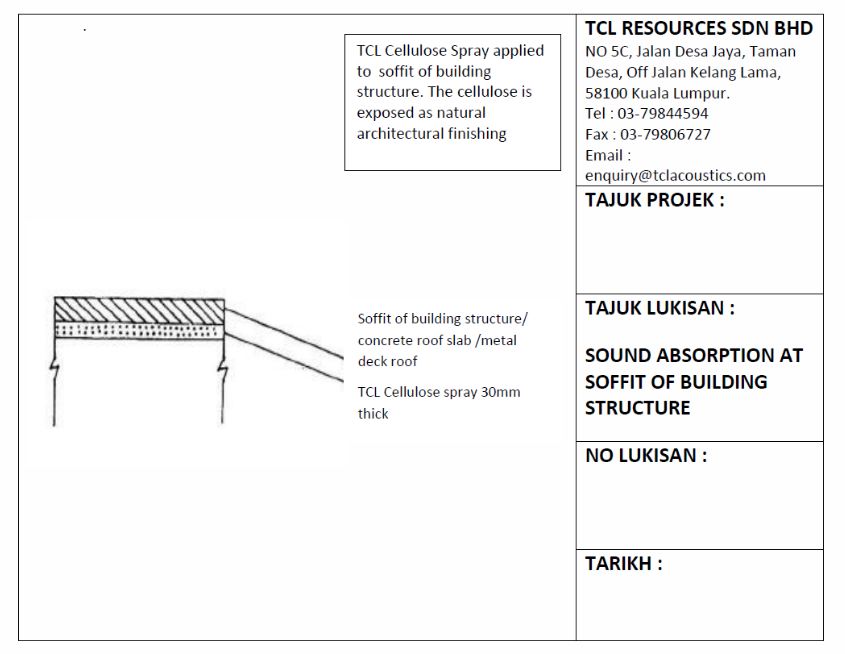 TCL Cellulose Spray applied to soffit of building structure. The cellulose is exposed as natural architectural finishing

Soffit of building structure/ concrete roof slab /metal deck roof

TCL Cellulose spray 30mm thick

TCL RESOURCES SDN BHD
NO 5C, Jalan Desa Jaya, Taman Desa, Off Jalan Kelang Lama, 58100 Kuala Lumpur.
Tel : 03-79844594
Fax : 03-79806727
Email : enquiry@tclacoustics.com

TAJUK PROJEK :

TAJUK LUKISAN :

SOUND ABSORPTION AT SOFFIT OF BUILDING STRUCTURE

NO LUKISAN :

TARIKH :